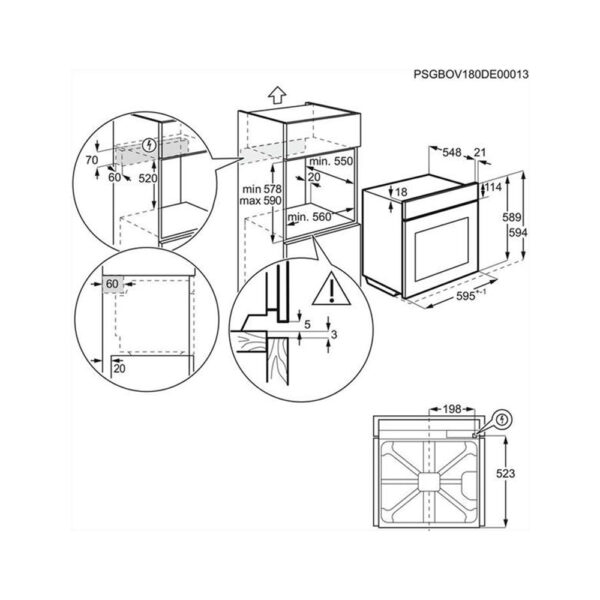 PSGBOV180DE00013

70
60
520

min 578
max 590
min. 550
20
min. 560

548
21
18
114
589
594
595$^{+-1}$

60
20

5
3

198
523